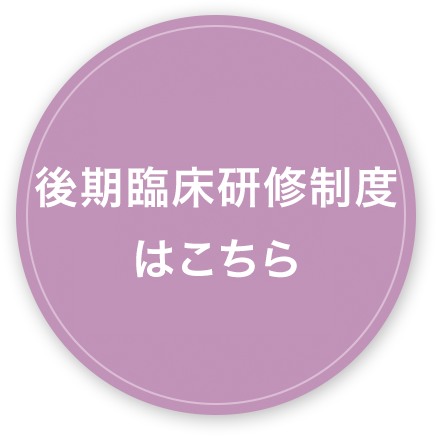 後期臨床研修制度
はこちら